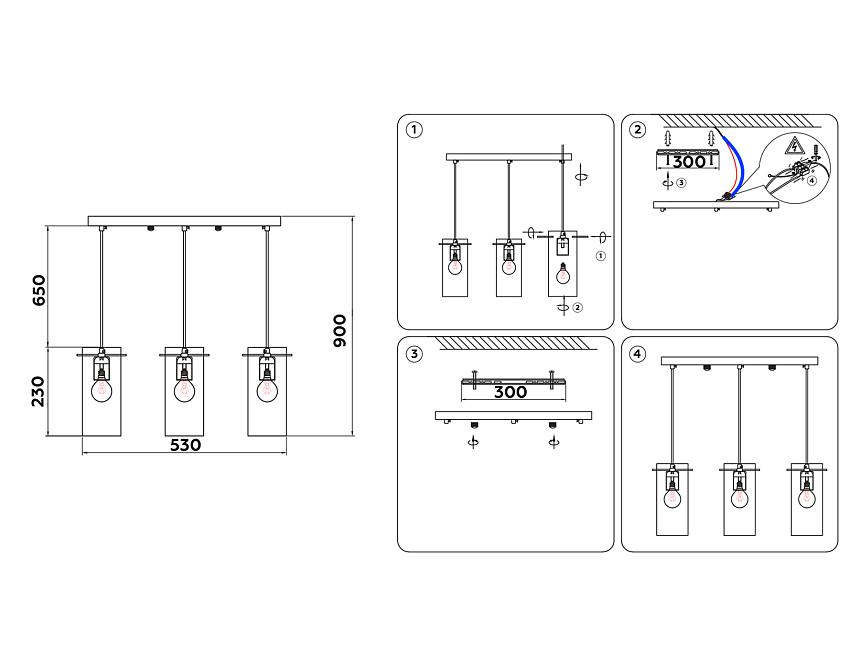 650

230

900

530

1

1

2

2

300

3

4

3

300

4